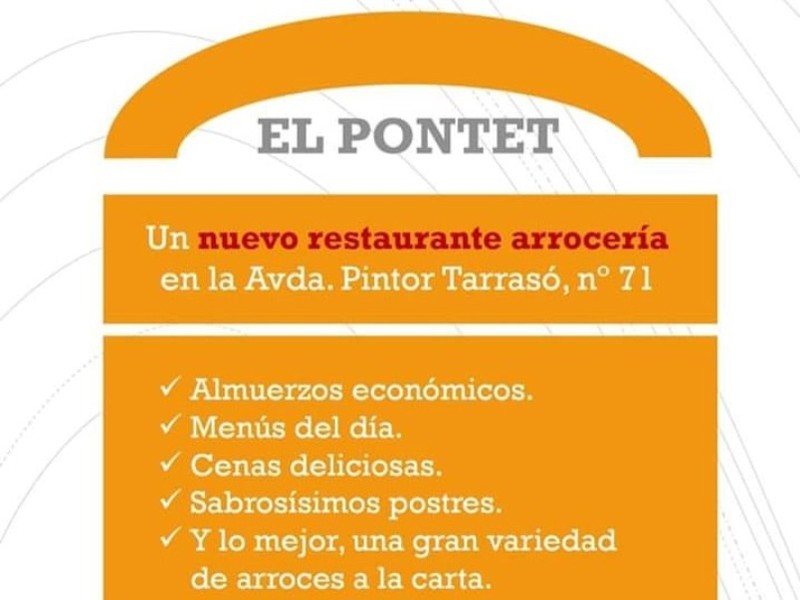 EL PONTET

Un nuevo restaurante arrocería en la Avda. Pintor Tarrasó, nº 71

✓ Almuerzos económicos.
✓ Menús del día.
✓ Cenas deliciosas.
✓ Sabrosísimos postres.
✓ Y lo mejor, una gran variedad de arroces a la carta.